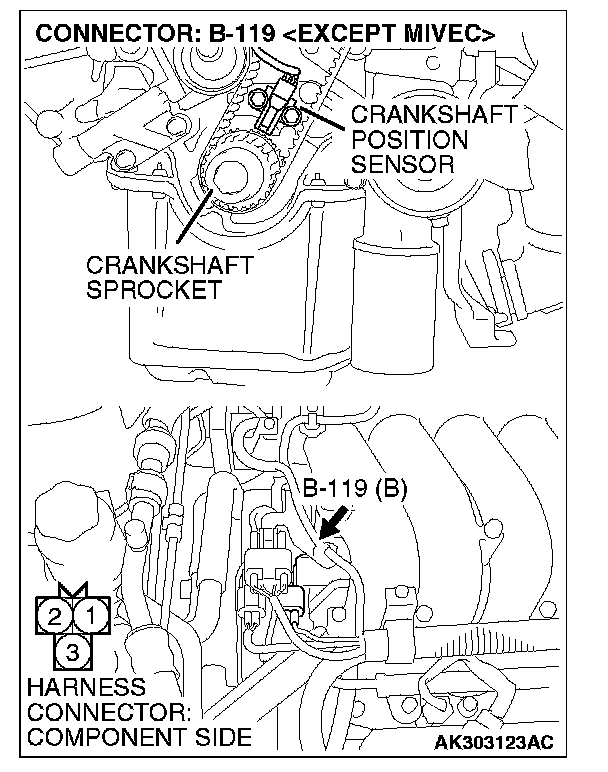 CONNECTOR: B-119 <EXCEPT MIVEC>

CRANKSHAFT POSITION SENSOR

CRANKSHAFT SPROCKET

B-119 (B)

2 1
3

HARNESS CONNECTOR: COMPONENT SIDE

AK303123AC