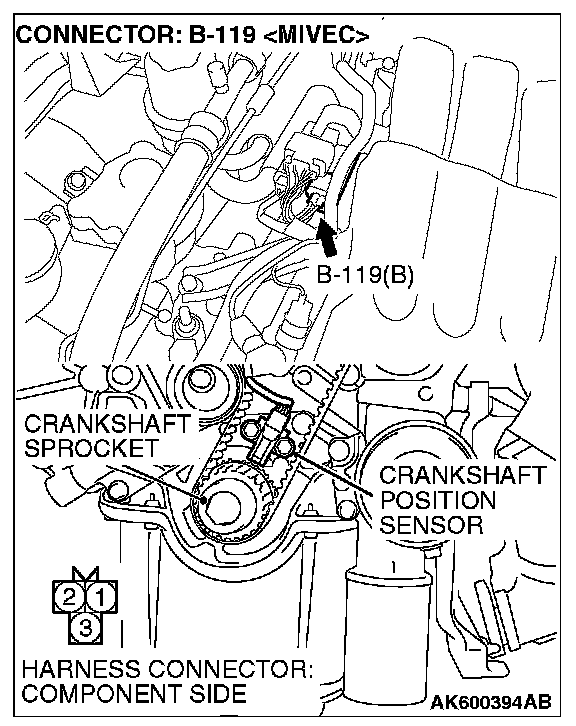 CONNECTOR: B-119 <MIVEC>

B-119(B)

CRANKSHAFT SPROCKET

CRANKSHAFT POSITION SENSOR

2 1
3

HARNESS CONNECTOR: COMPONENT SIDE

AK600394AB