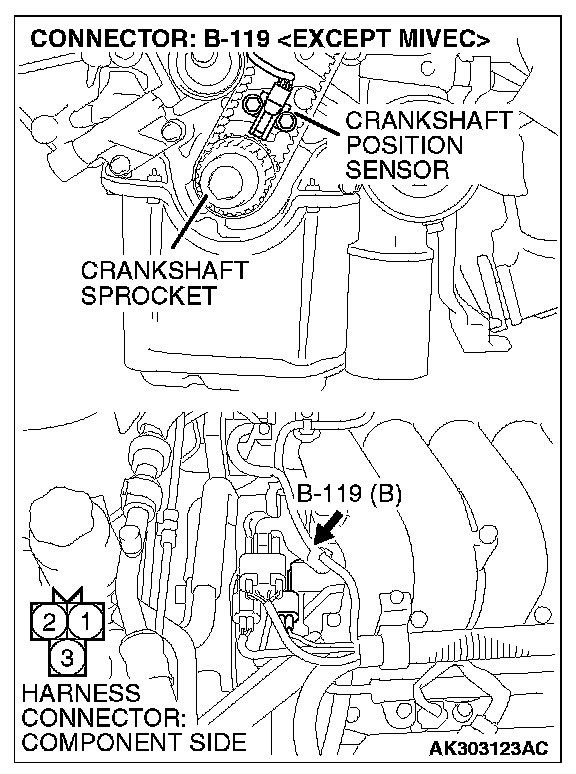 CONNECTOR: B-119 <EXCEPT MIVEC>

CRANKSHAFT POSITION SENSOR

CRANKSHAFT SPROCKET

B-119 (B)

2 1
3

HARNESS CONNECTOR: COMPONENT SIDE

AK303123AC