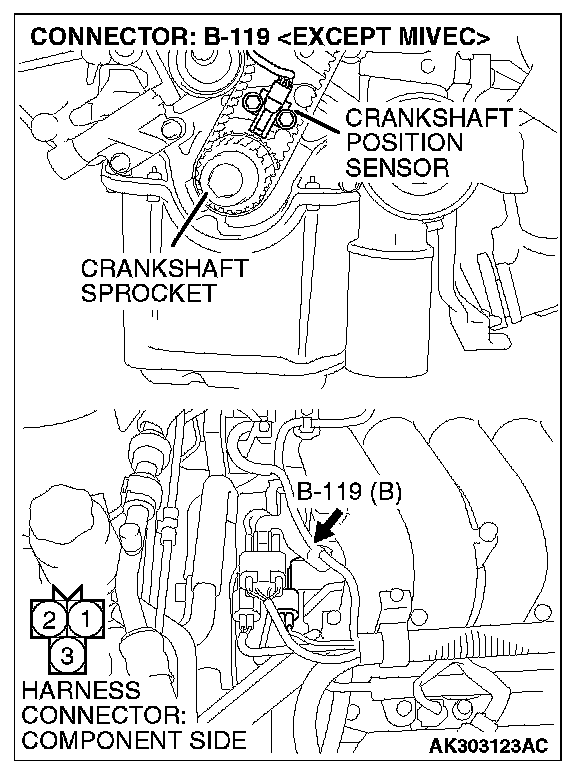 CONNECTOR: B-119 <EXCEPT MIVEC>

CRANKSHAFT POSITION SENSOR

CRANKSHAFT SPROCKET

B-119 (B)

2 1
3

HARNESS CONNECTOR: COMPONENT SIDE

AK303123AC