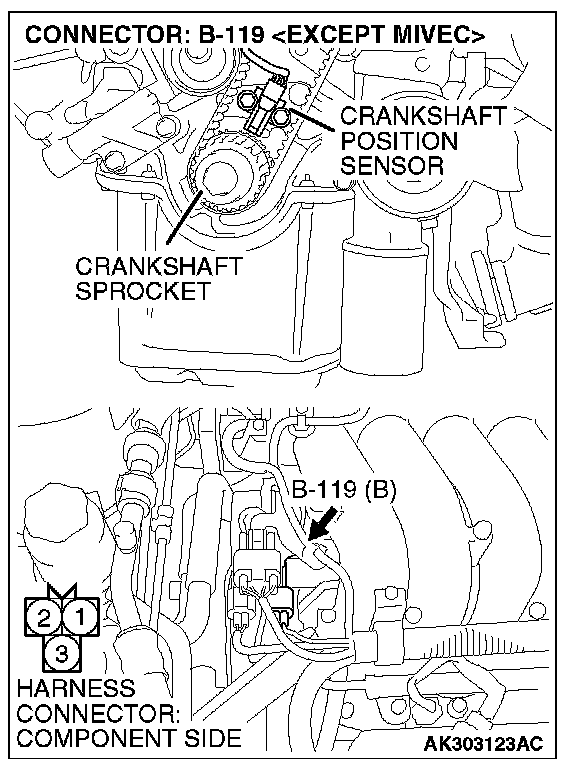 CONNECTOR: B-119 <EXCEPT MIVEC>

CRANKSHAFT POSITION SENSOR

CRANKSHAFT SPROCKET

B-119 (B)

2 1
3

HARNESS CONNECTOR: COMPONENT SIDE

AK303123AC