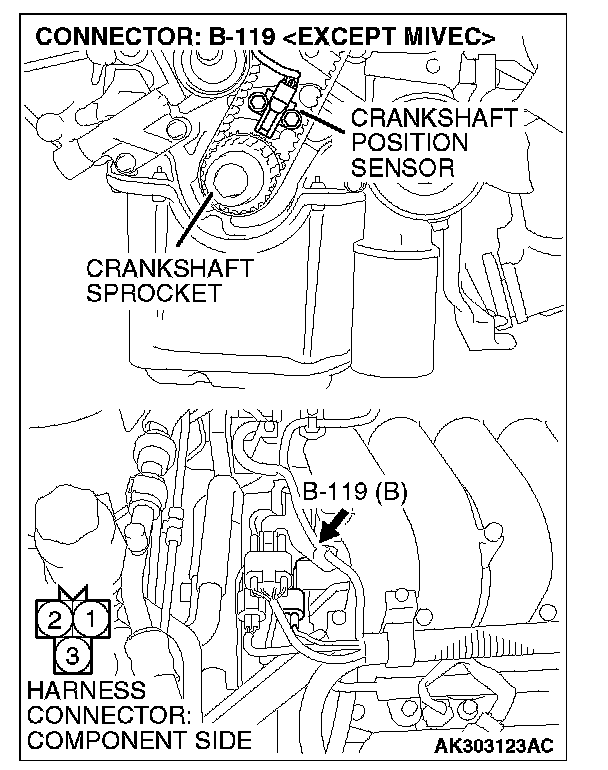 CONNECTOR: B-119 <EXCEPT MIVEC>

CRANKSHAFT POSITION SENSOR

CRANKSHAFT SPROCKET

B-119 (B)

2 1
3

HARNESS CONNECTOR: COMPONENT SIDE

AK303123AC