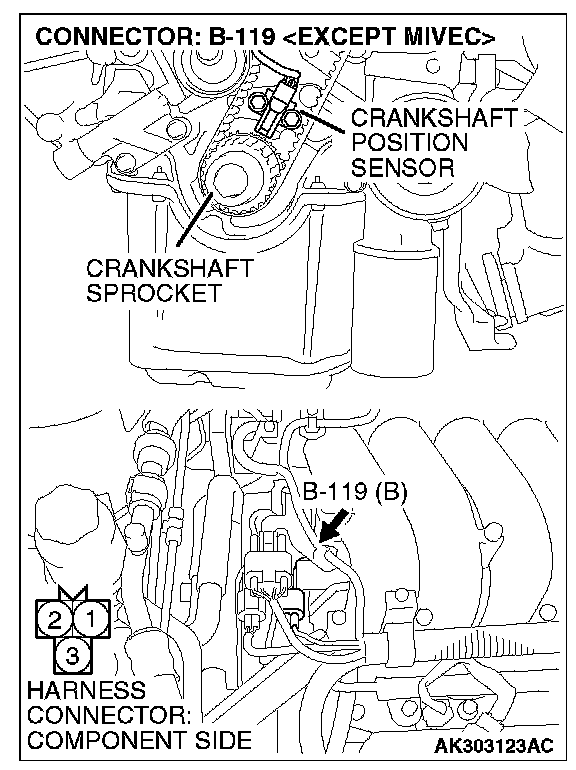 CONNECTOR: B-119 <EXCEPT MIVEC>

CRANKSHAFT POSITION SENSOR

CRANKSHAFT SPROCKET

B-119 (B)

2 1
3

HARNESS CONNECTOR: COMPONENT SIDE

AK303123AC