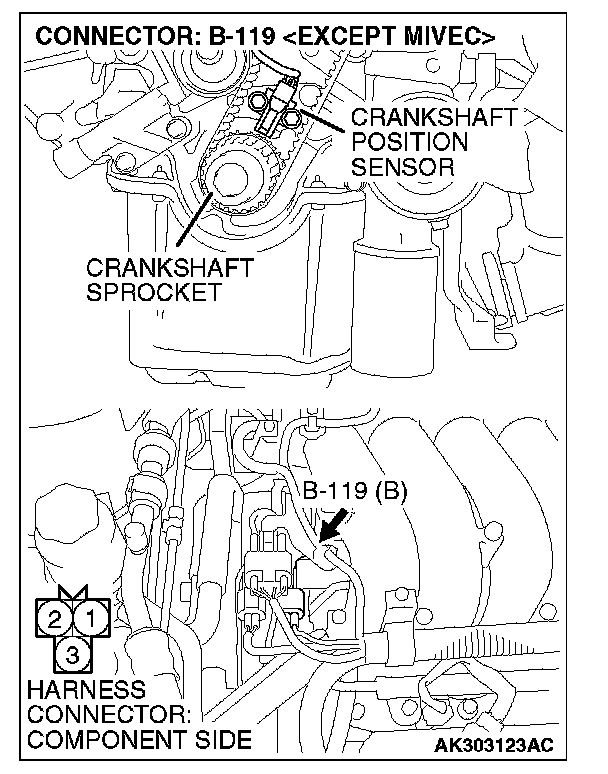 CONNECTOR: B-119 <EXCEPT MIVEC>

CRANKSHAFT POSITION SENSOR

CRANKSHAFT SPROCKET

B-119 (B)

2 1
3

HARNESS CONNECTOR: COMPONENT SIDE

AK303123AC