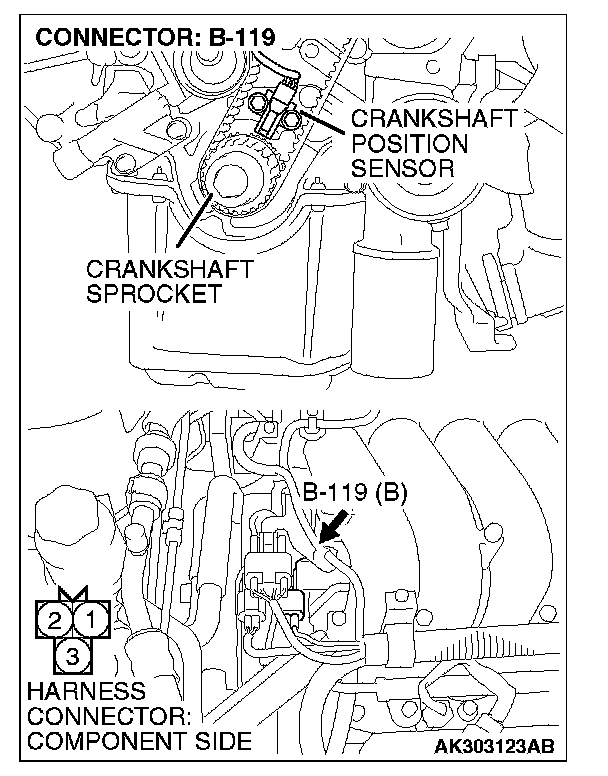 CONNECTOR: B-119

CRANKSHAFT POSITION SENSOR

CRANKSHAFT SPROCKET

B-119 (B)

2 1
3

HARNESS CONNECTOR: COMPONENT SIDE

AK303123AB