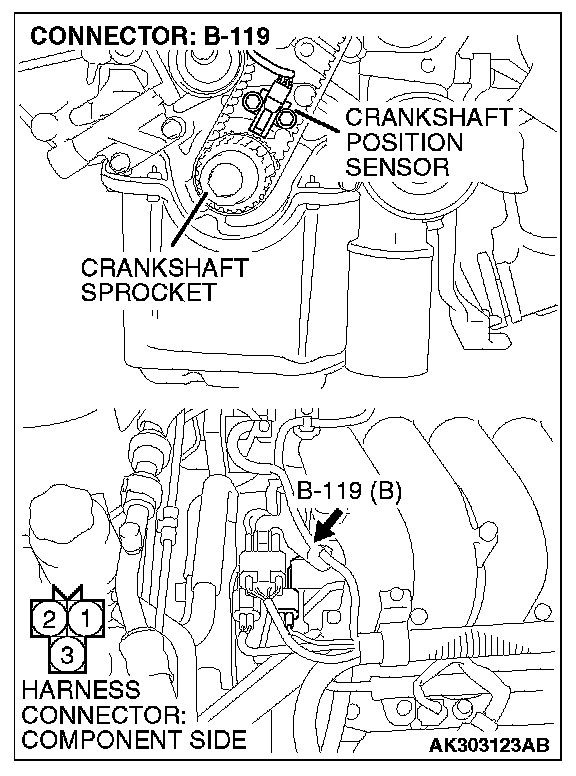 CONNECTOR: B-119

CRANKSHAFT POSITION SENSOR

CRANKSHAFT SPROCKET

B-119 (B)

2 1
3

HARNESS CONNECTOR: COMPONENT SIDE

AK303123AB