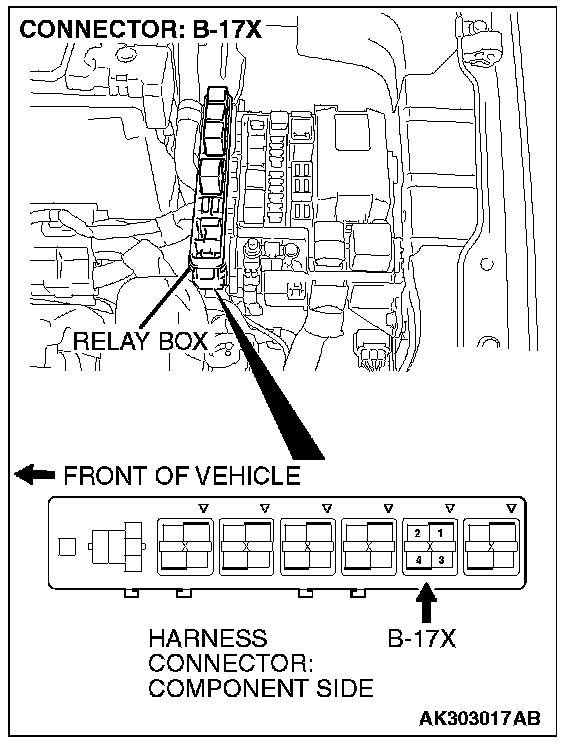 CONNECTOR: B-17X

RELAY BOX

FRONT OF VEHICLE

2 1
4 3

HARNESS CONNECTOR: COMPONENT SIDE

B-17X

AK303017AB