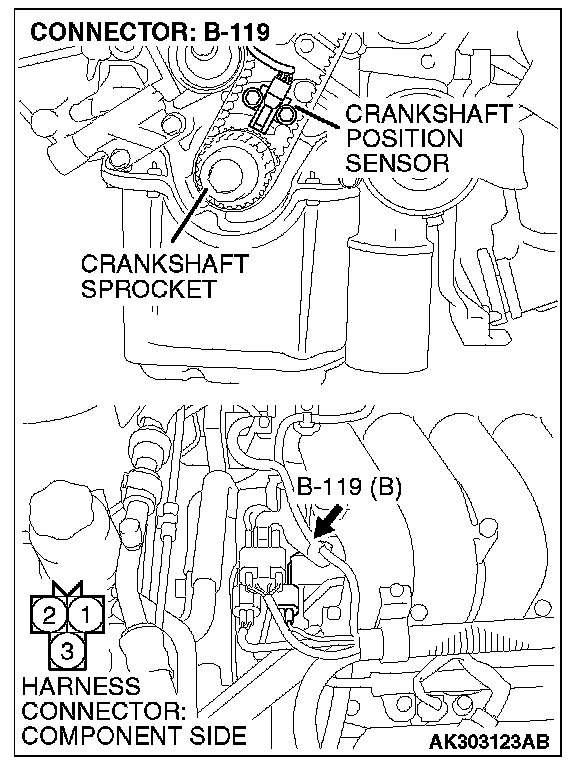 CONNECTOR: B-119

CRANKSHAFT POSITION SENSOR

CRANKSHAFT SPROCKET

B-119 (B)

2 1
3

HARNESS CONNECTOR: COMPONENT SIDE

AK303123AB