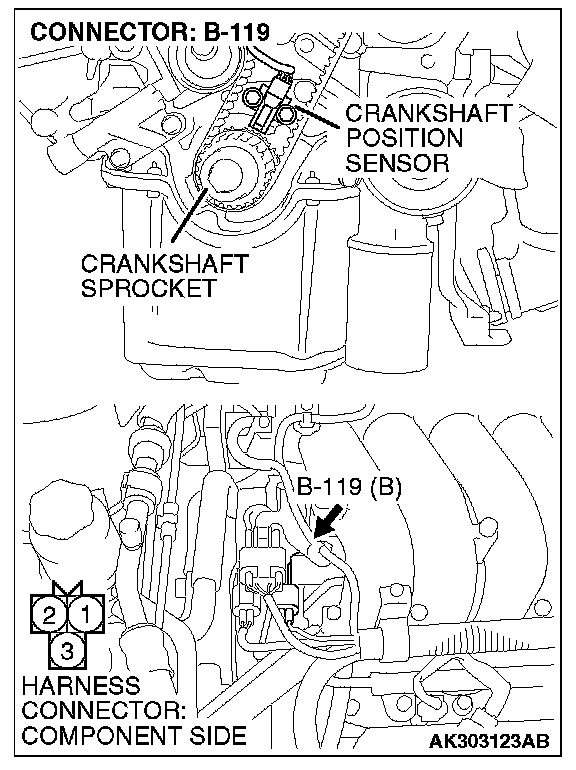 CONNECTOR: B-119

CRANKSHAFT POSITION SENSOR

CRANKSHAFT SPROCKET

B-119 (B)

2 1
3

HARNESS CONNECTOR: COMPONENT SIDE

AK303123AB