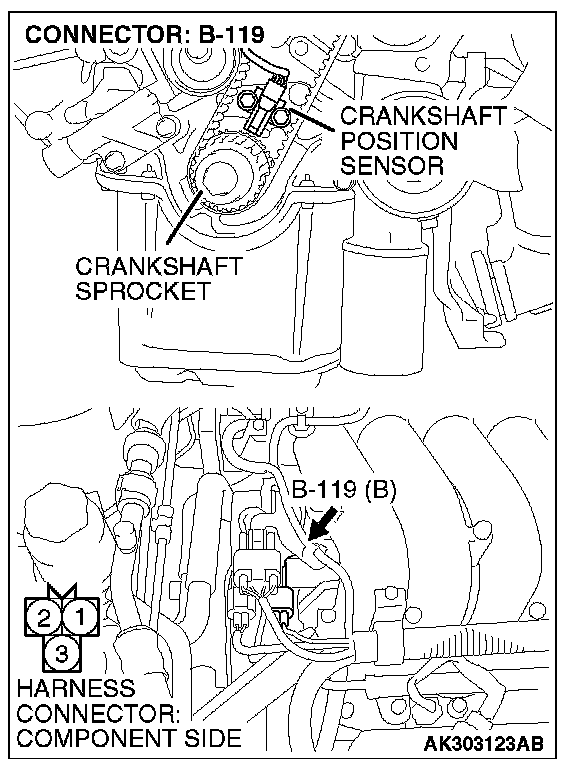 CONNECTOR: B-119

CRANKSHAFT POSITION SENSOR

CRANKSHAFT SPROCKET

B-119 (B)

2 1
3

HARNESS CONNECTOR: COMPONENT SIDE

AK303123AB