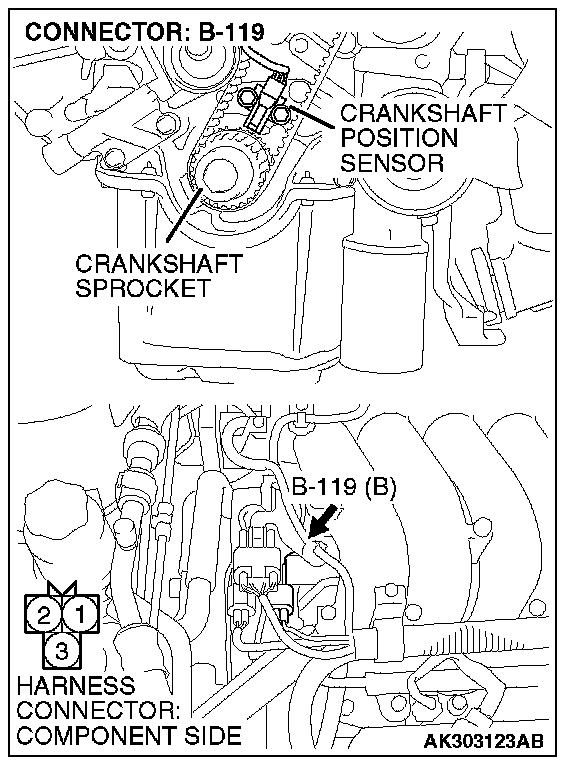 CONNECTOR: B-119

CRANKSHAFT POSITION SENSOR

CRANKSHAFT SPROCKET

B-119 (B)

2 1
3

HARNESS CONNECTOR: COMPONENT SIDE

AK303123AB