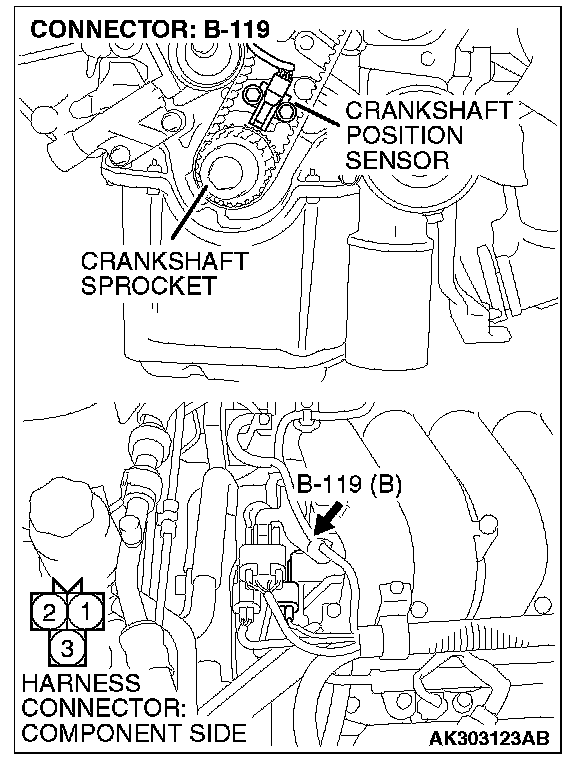 CONNECTOR: B-119

CRANKSHAFT POSITION SENSOR

CRANKSHAFT SPROCKET

B-119 (B)

2 1
3

HARNESS CONNECTOR: COMPONENT SIDE

AK303123AB