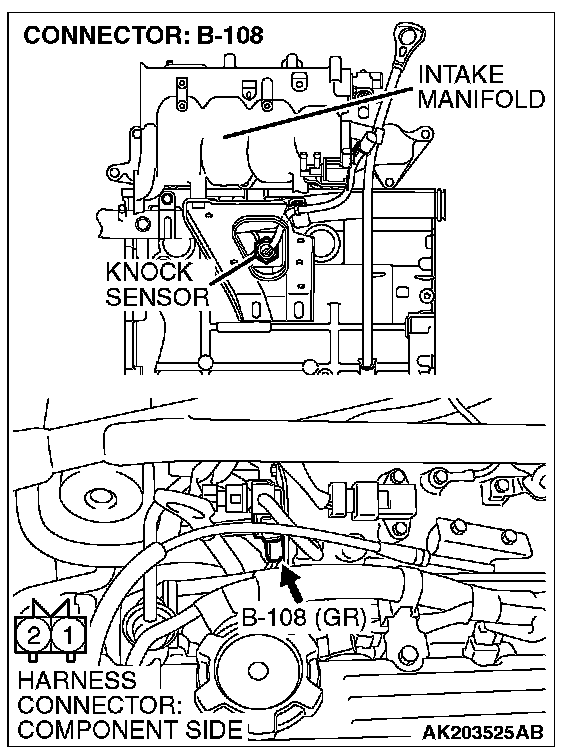 CONNECTOR: B-108

INTAKE MANIFOLD

KNOCK SENSOR

B-108 (GR)

2 1

HARNESS CONNECTOR: COMPONENT SIDE

AK203525AB