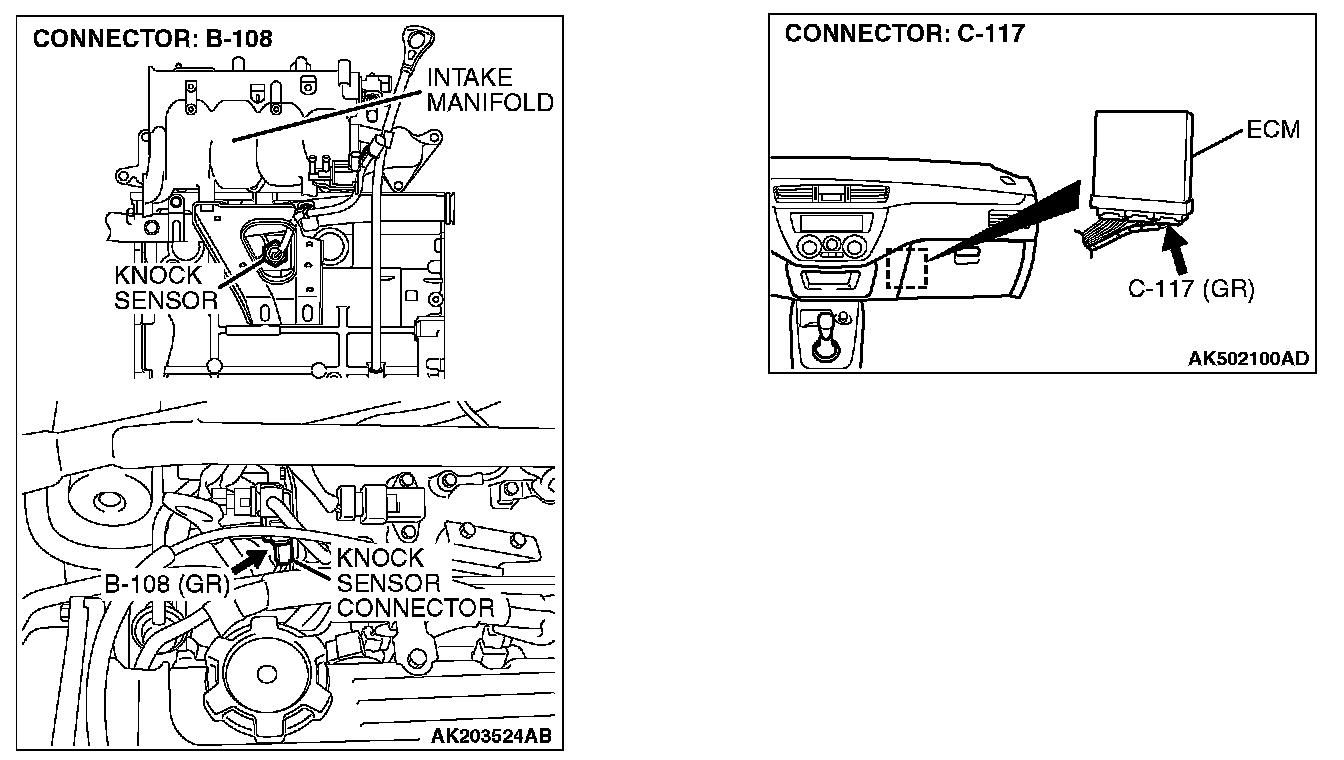 CONNECTOR: B-108

INTAKE MANIFOLD

KNOCK SENSOR

B-108 (GR)

KNOCK SENSOR CONNECTOR

AK203524AB

CONNECTOR: C-117

ECM

C-117 (GR)

AK502100AD