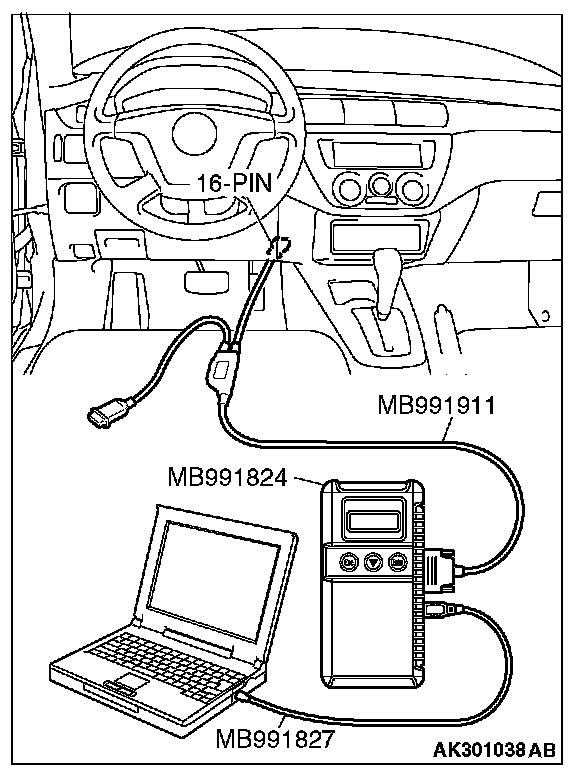 16-PIN

MB991911

MB991824

MB991827

AK301038 AB