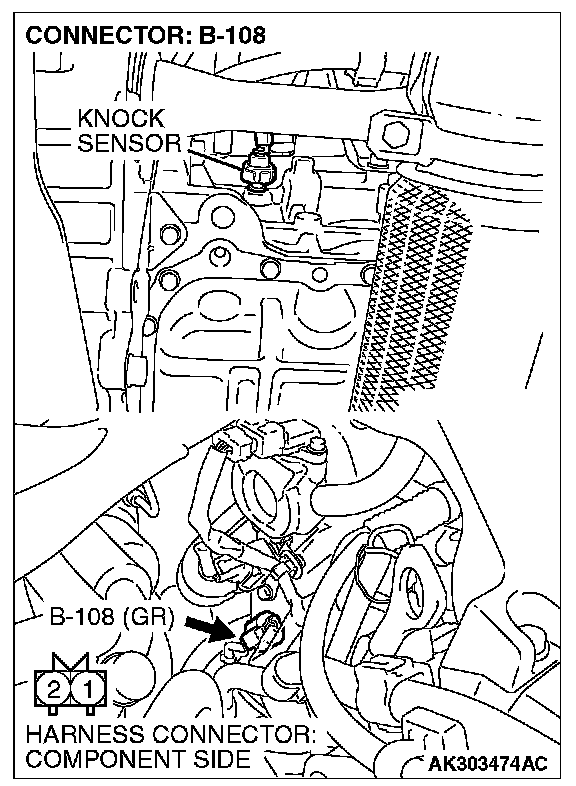 CONNECTOR: B-108

KNOCK SENSOR

B-108 (GR)

2 1

HARNESS CONNECTOR: COMPONENT SIDE

AK303474AC