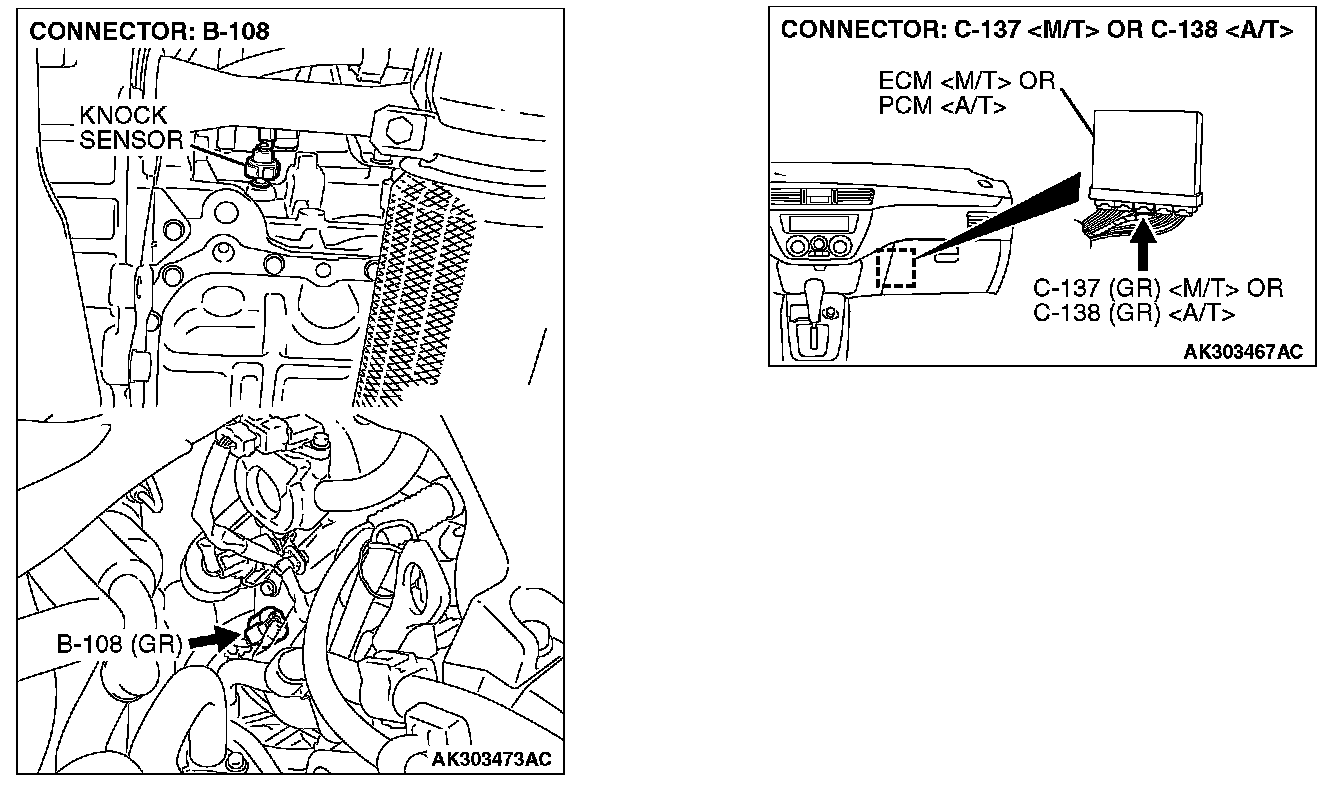 CONNECTOR: B-108

KNOCK SENSOR

B-108 (GR)

AK303473AC

CONNECTOR: C-137 <M/T> OR C-138 <A/T>

ECM <M/T> OR PCM <A/T>

C-137 (GR) <M/T> OR C-138 (GR) <A/T>

AK303467AC