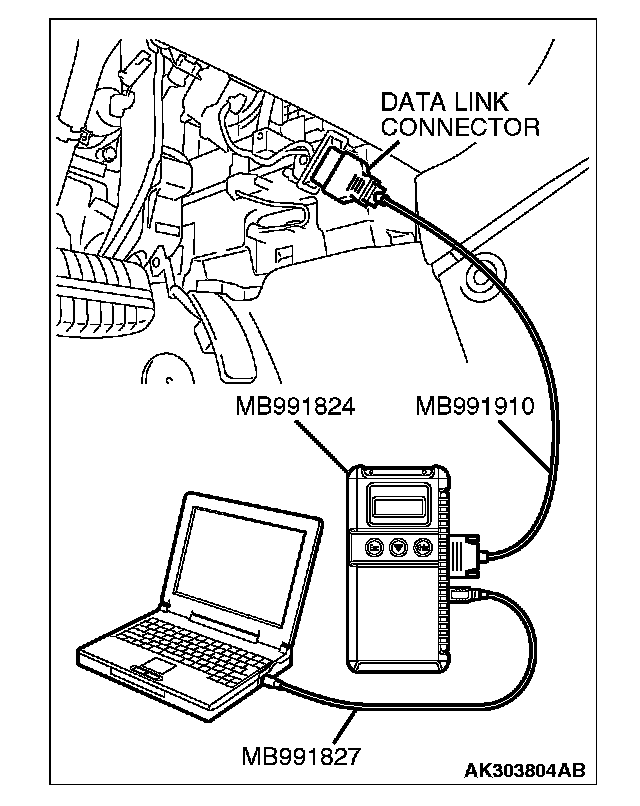 DATA LINK CONNECTOR

MB991824

MB991910

MB991827

AK303804AB