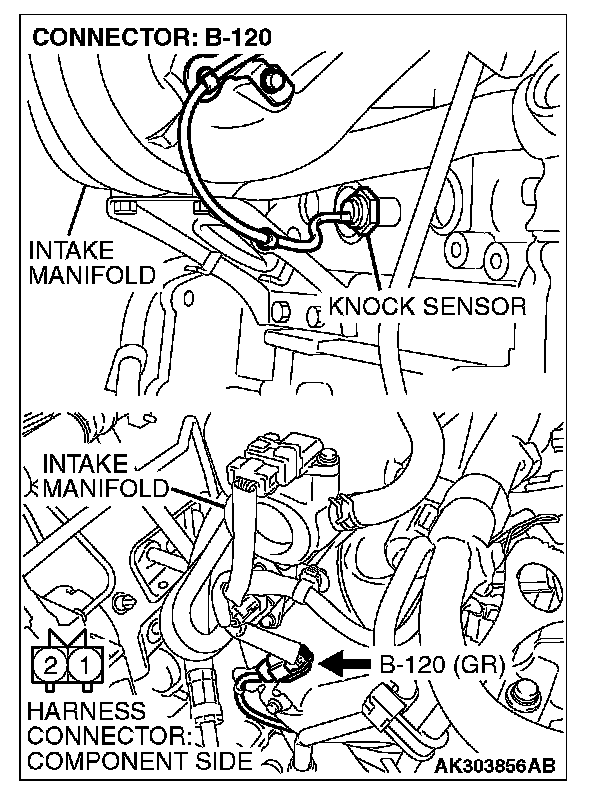 CONNECTOR: B-120

INTAKE MANIFOLD

KNOCK SENSOR

INTAKE MANIFOLD

2 1

B-120 (GR)

HARNESS CONNECTOR: COMPONENT SIDE

AK303856AB