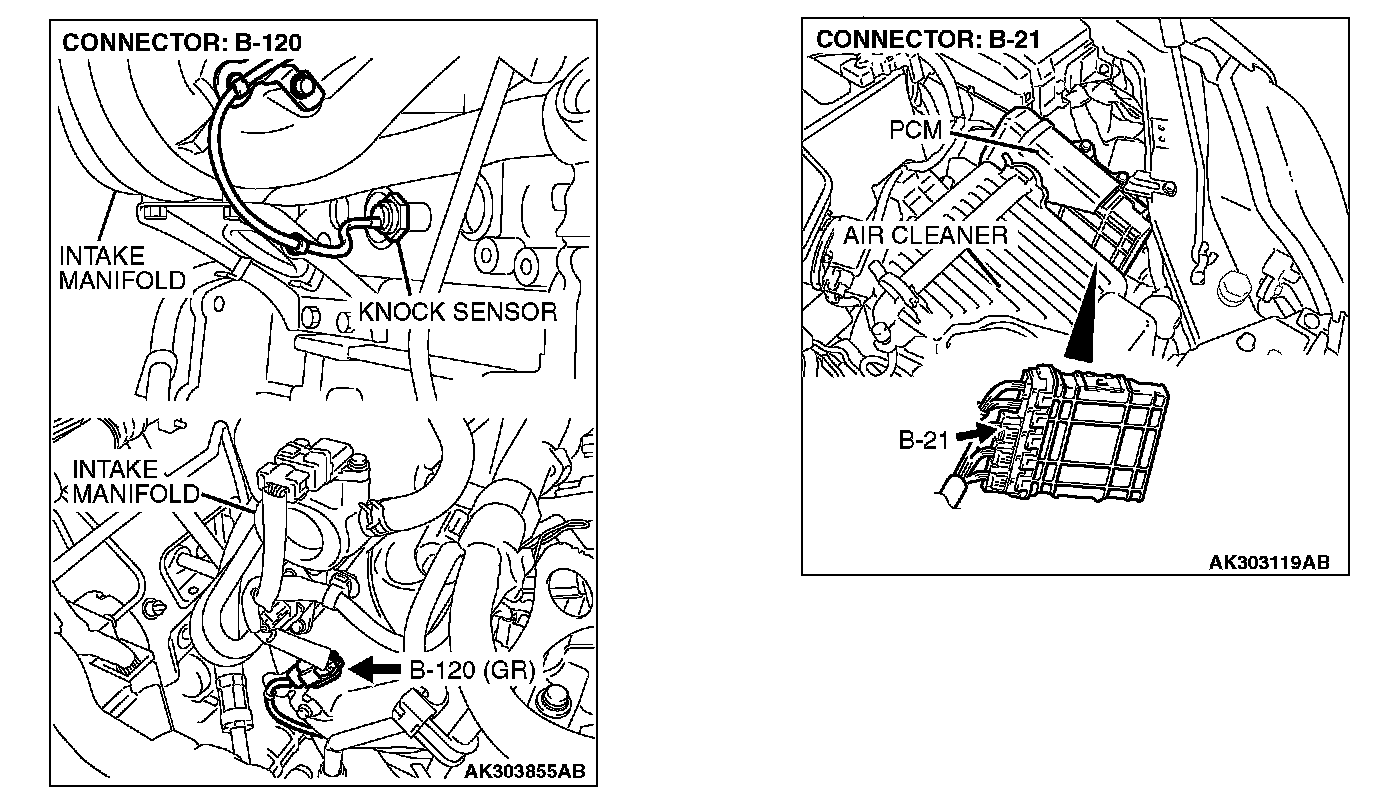 CONNECTOR: B-120

INTAKE MANIFOLD

KNOCK SENSOR

INTAKE MANIFOLD

B-120 (GR)

AK303855AB

CONNECTOR: B-21

PCM

AIR CLEANER

B-21

AK303119AB