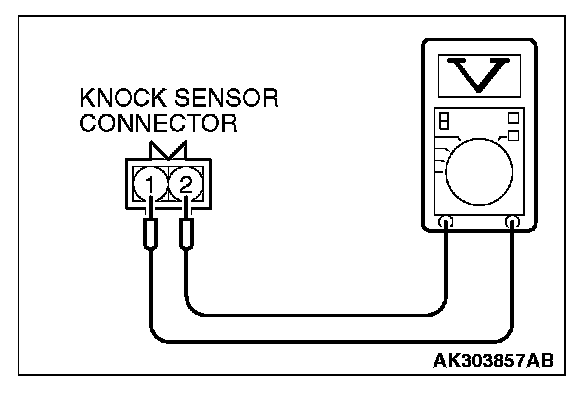 KNOCK SENSOR CONNECTOR

1 2

V

AK303857AB