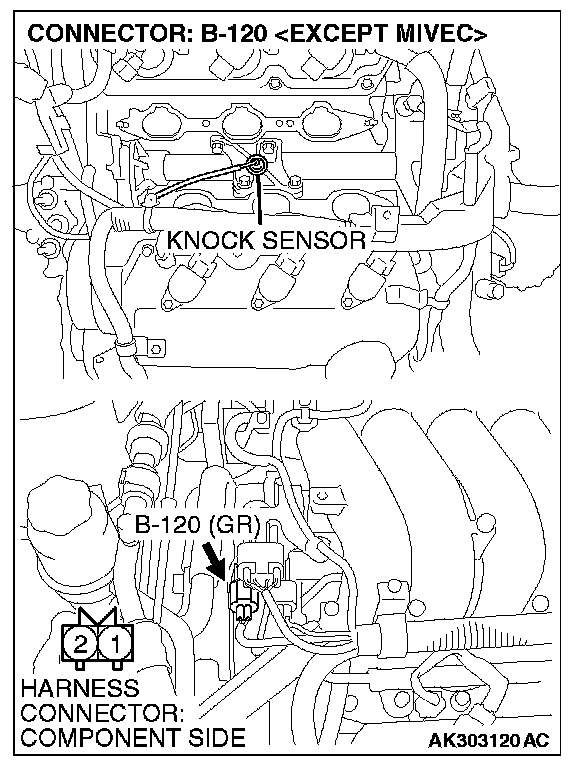 CONNECTOR: B-120 <EXCEPT MIVEC>

KNOCK SENSOR

B-120 (GR)

2 1

HARNESS CONNECTOR: COMPONENT SIDE

AK303120 AC