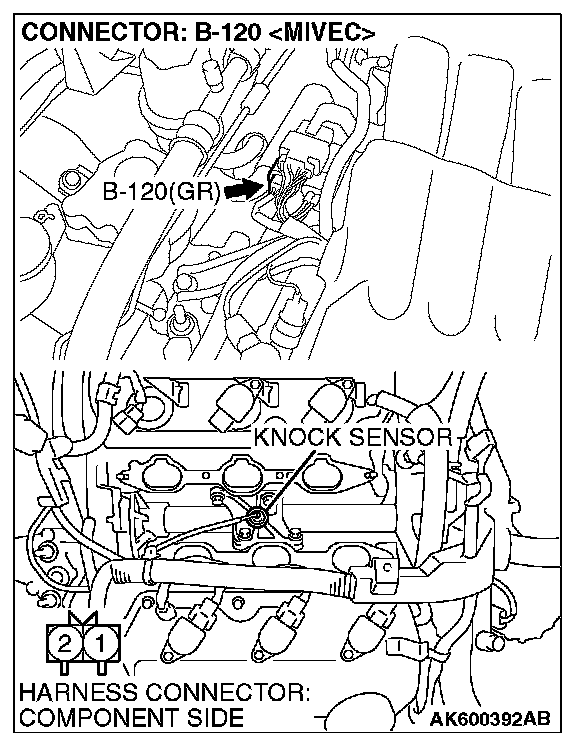 CONNECTOR: B-120 <MIVEC>

B-120(GR)

KNOCK SENSOR

2 1

HARNESS CONNECTOR: COMPONENT SIDE

AK600392AB