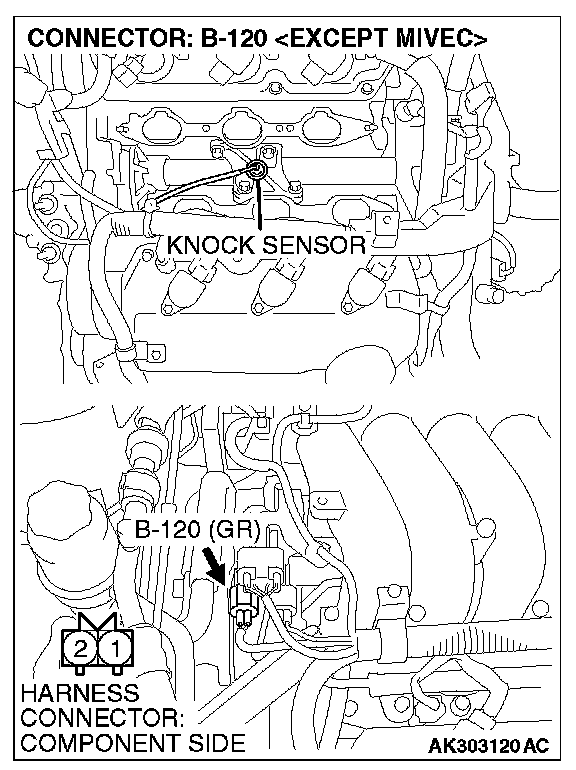 CONNECTOR: B-120 <EXCEPT MIVEC>

KNOCK SENSOR

B-120 (GR)

2 1

HARNESS CONNECTOR: COMPONENT SIDE

AK303120 AC