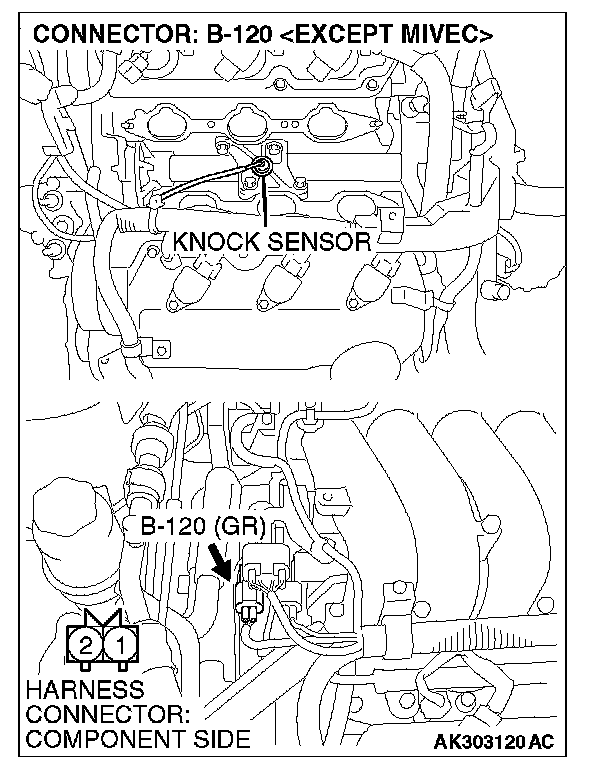 CONNECTOR: B-120 <EXCEPT MIVEC>

KNOCK SENSOR

B-120 (GR)

2 1

HARNESS CONNECTOR: COMPONENT SIDE

AK303120 AC