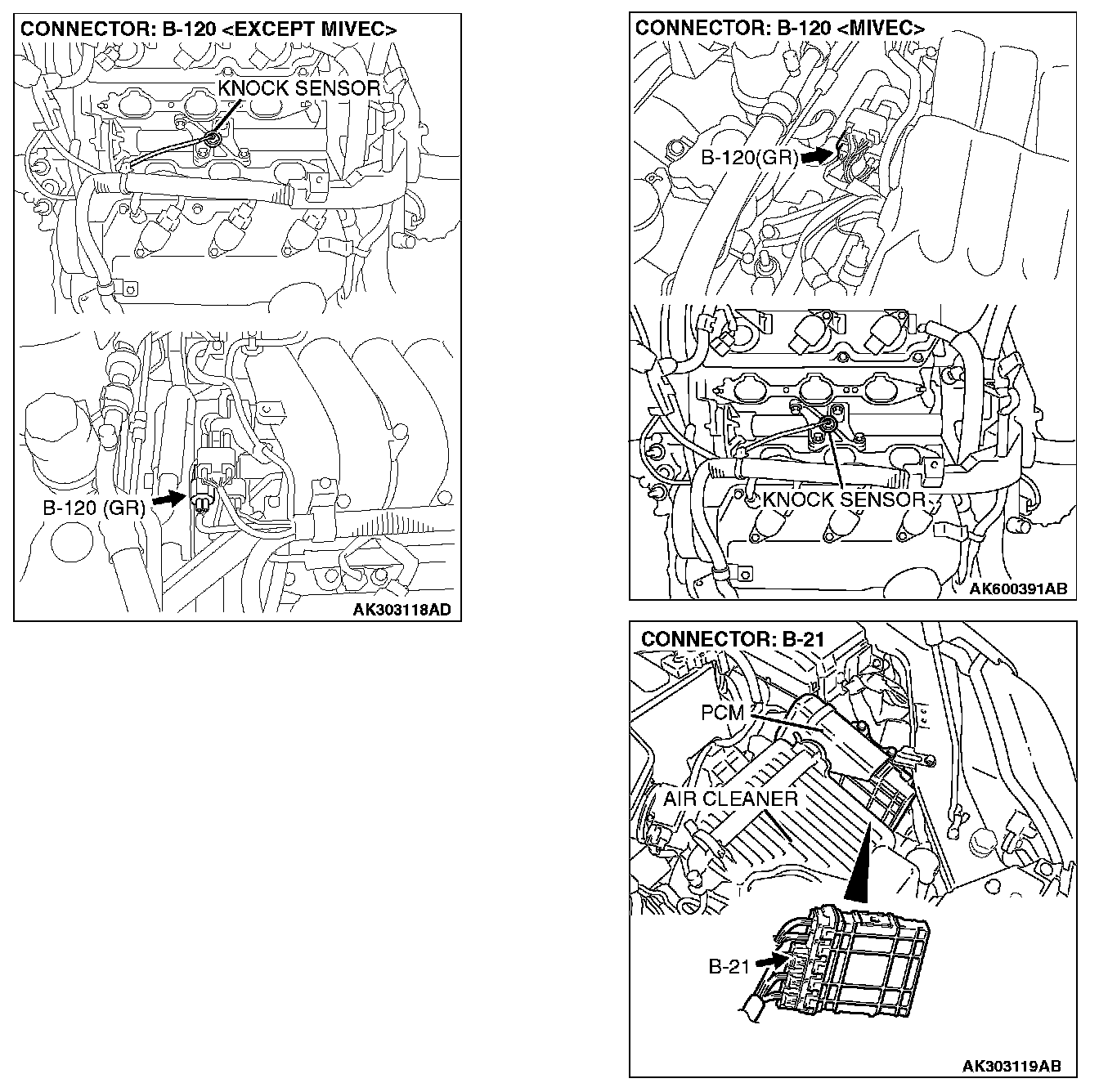 CONNECTOR: B-120 <EXCEPT MIVEC>

KNOCK SENSOR

B-120 (GR)

AK303118AD

CONNECTOR: B-120 <MIVEC>

B-120(GR)

KNOCK SENSOR

AK600391AB

CONNECTOR: B-21

PCM

AIR CLEANER

B-21

AK303119AB