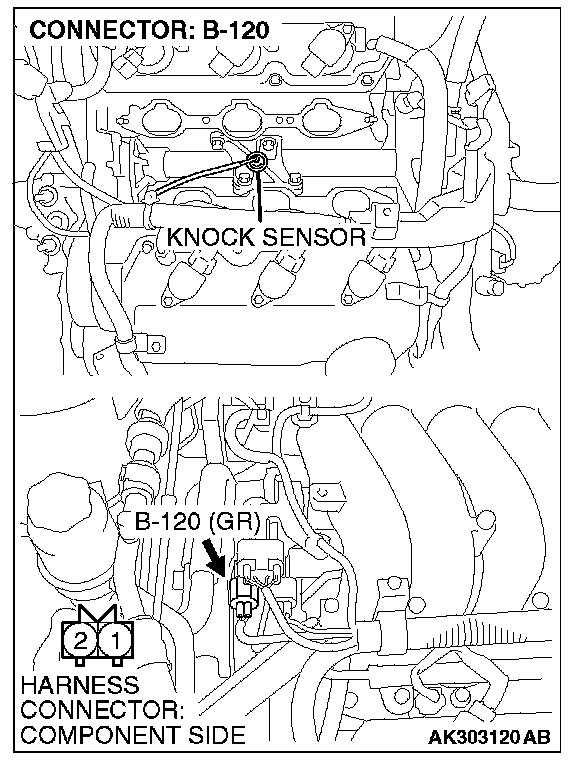 CONNECTOR: B-120

KNOCK SENSOR

B-120 (GR)

2 1

HARNESS CONNECTOR: COMPONENT SIDE

AK303120 AB