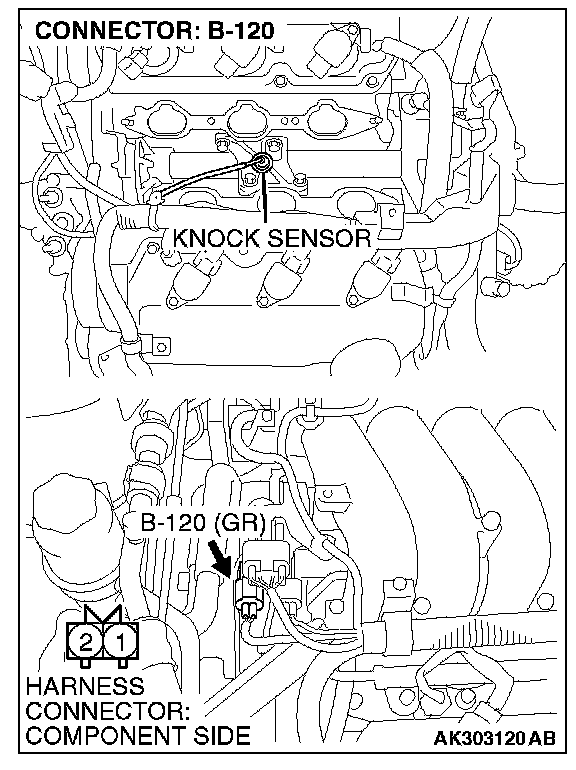 CONNECTOR: B-120

KNOCK SENSOR

B-120 (GR)

2 1

HARNESS CONNECTOR: COMPONENT SIDE

AK303120AB