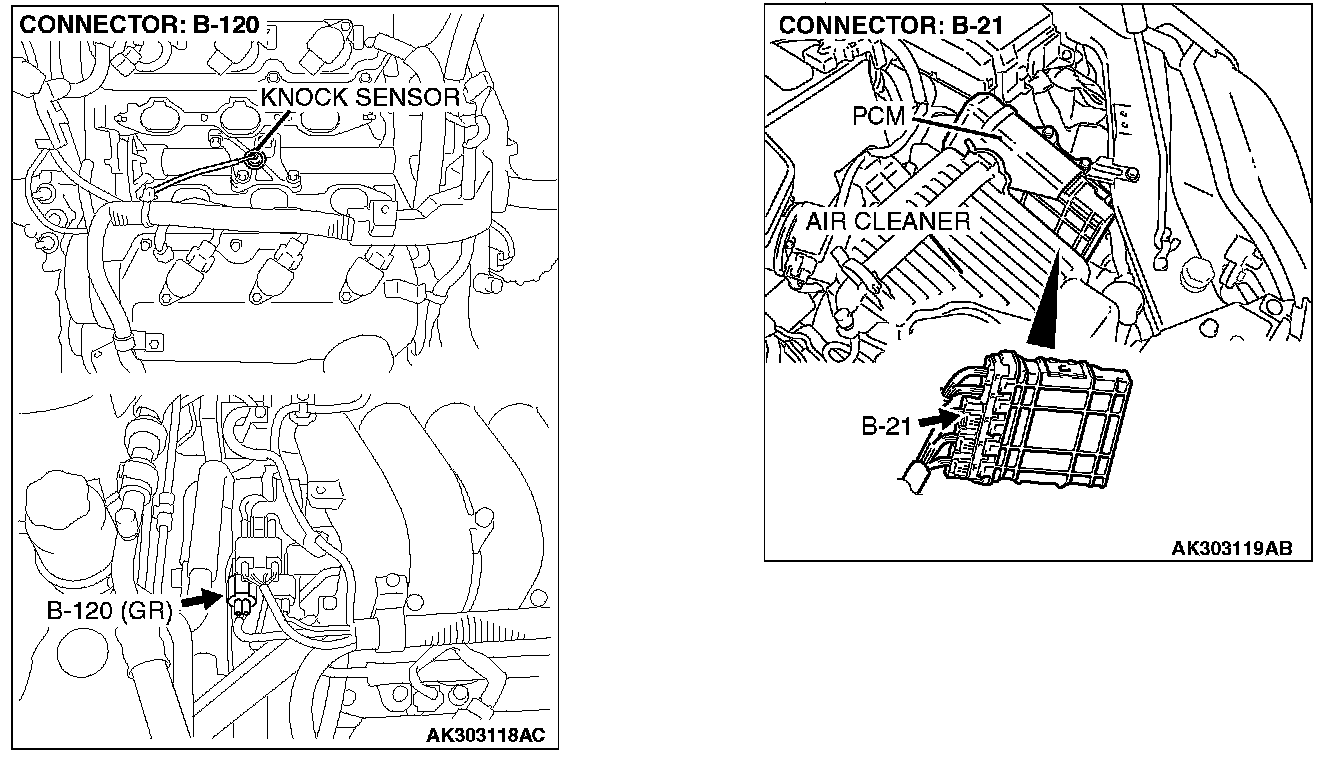 CONNECTOR: B-120

KNOCK SENSOR

B-120 (GR)

AK303118AC

CONNECTOR: B-21

PCM

AIR CLEANER

B-21

AK303119AB