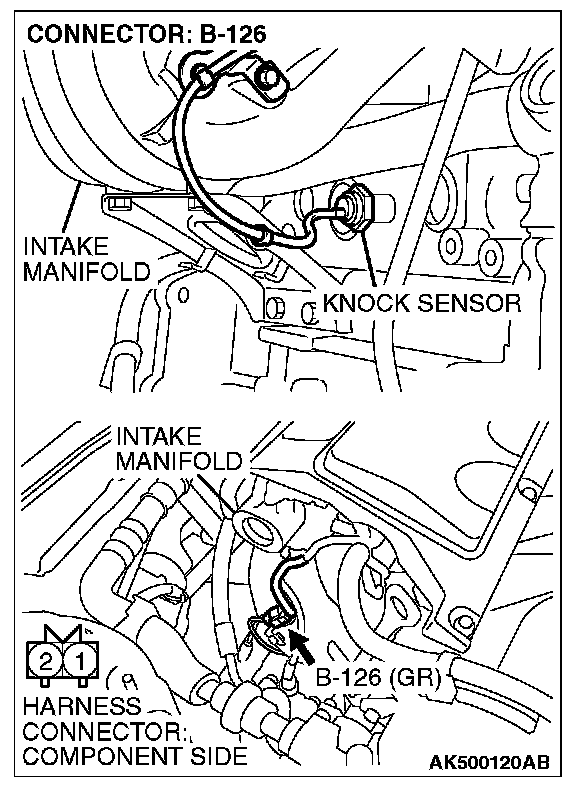 CONNECTOR: B-126

INTAKE MANIFOLD

KNOCK SENSOR

INTAKE MANIFOLD

2 1

B-126 (GR)

HARNESS CONNECTOR: COMPONENT SIDE

AK500120AB