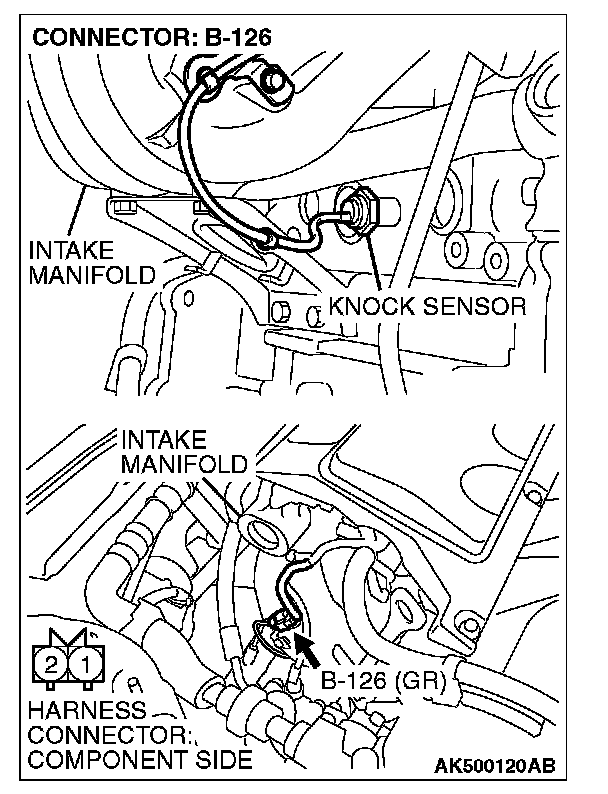 CONNECTOR: B-126

INTAKE MANIFOLD

KNOCK SENSOR

INTAKE MANIFOLD

2 1

B-126 (GR)

HARNESS CONNECTOR: COMPONENT SIDE

AK500120AB