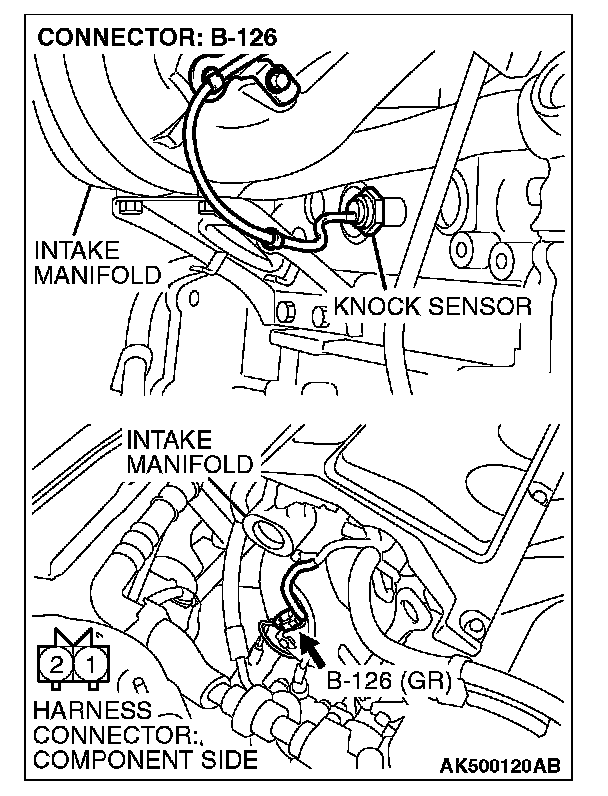 CONNECTOR: B-126

INTAKE MANIFOLD

KNOCK SENSOR

INTAKE MANIFOLD

2 1

B-126 (GR)

HARNESS CONNECTOR:
COMPONENT SIDE

AK500120AB