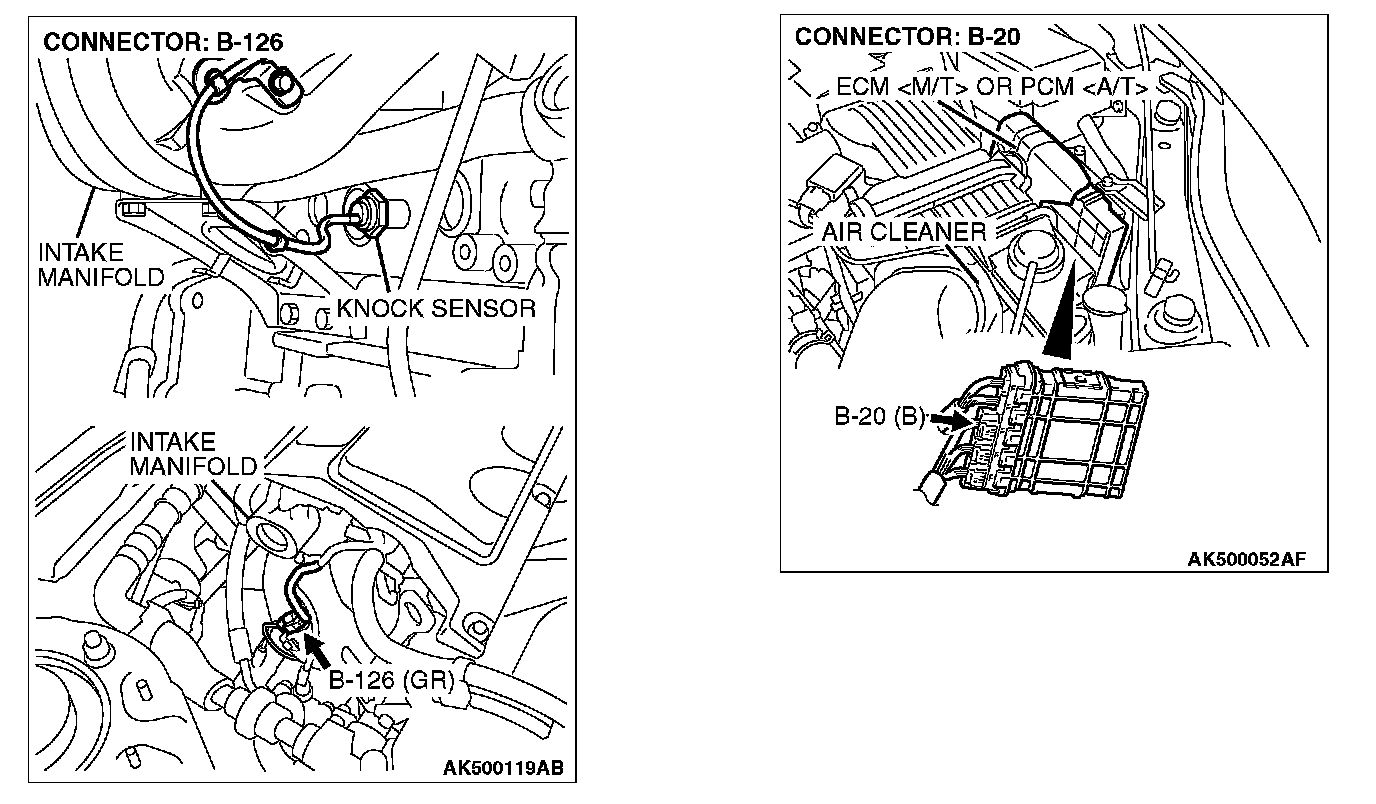 CONNECTOR: B-126

INTAKE MANIFOLD

KNOCK SENSOR

INTAKE MANIFOLD

B-126 (GR)

AK500119AB

CONNECTOR: B-20

ECM <M/T> OR PCM <A/T>

AIR CLEANER

B-20 (B)

AK500052AF