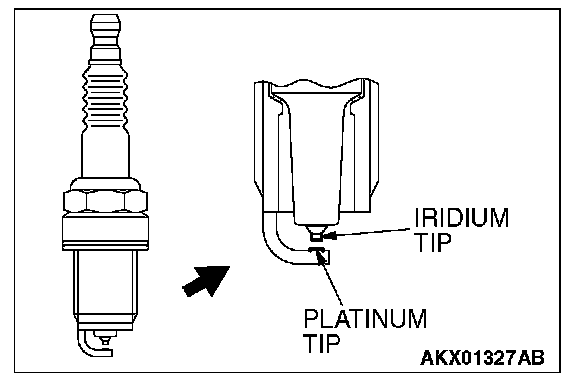 IRIDIUM TIP

PLATINUM TIP

AKX01327AB