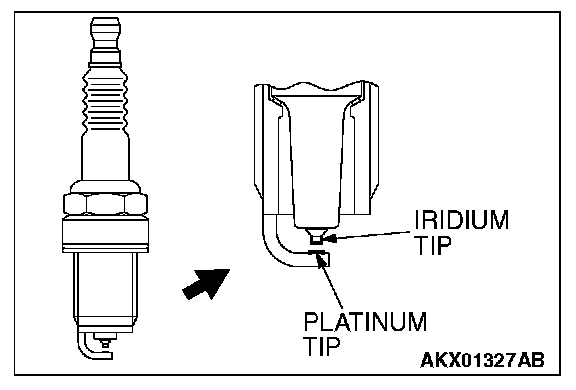 IRIDIUM TIP

PLATINUM TIP

AKX01327AB