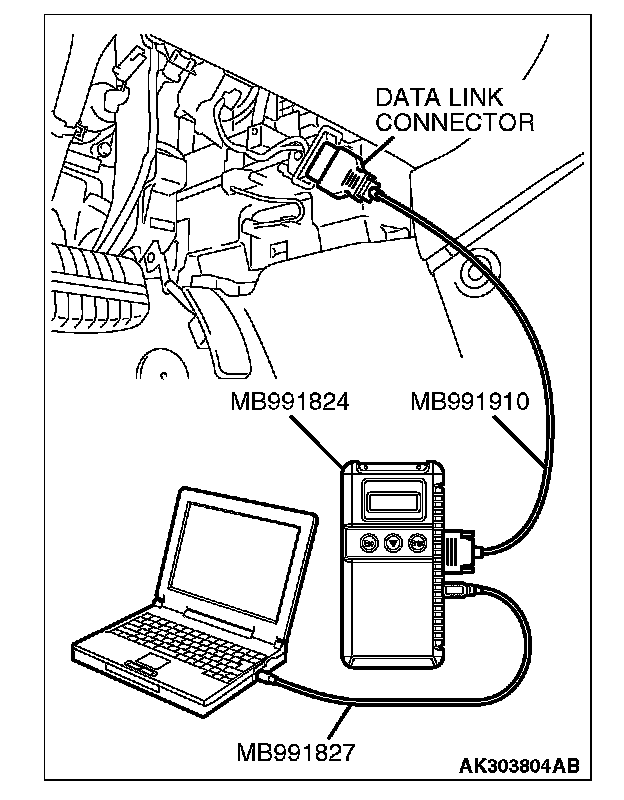 DATA LINK CONNECTOR

MB991824

MB991910

MB991827

AK303804AB