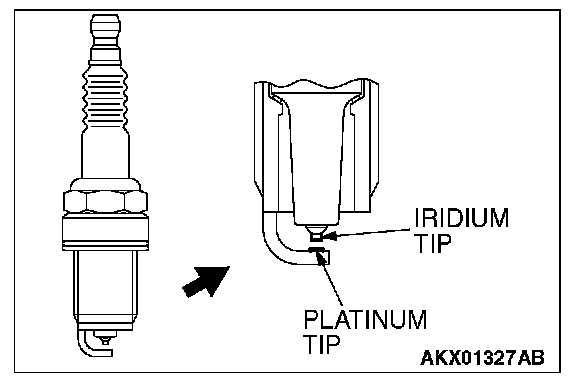 IRIDIUM TIP

PLATINUM TIP

AKX01327AB