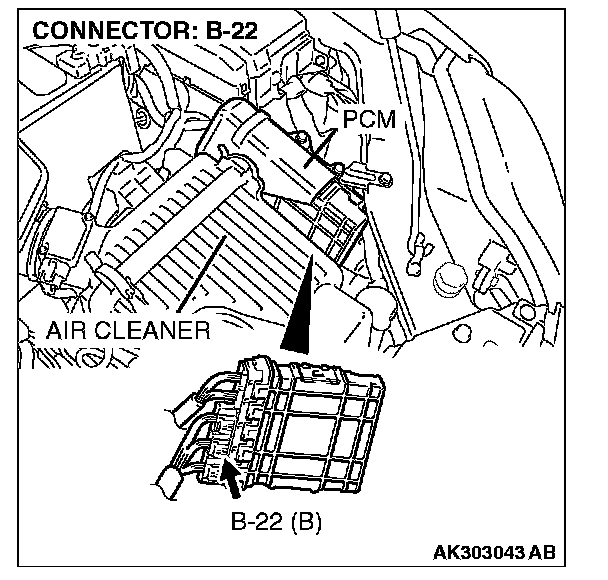 CONNECTOR: B-22

PCM

AIR CLEANER

B-22 (B)

AK303043 AB