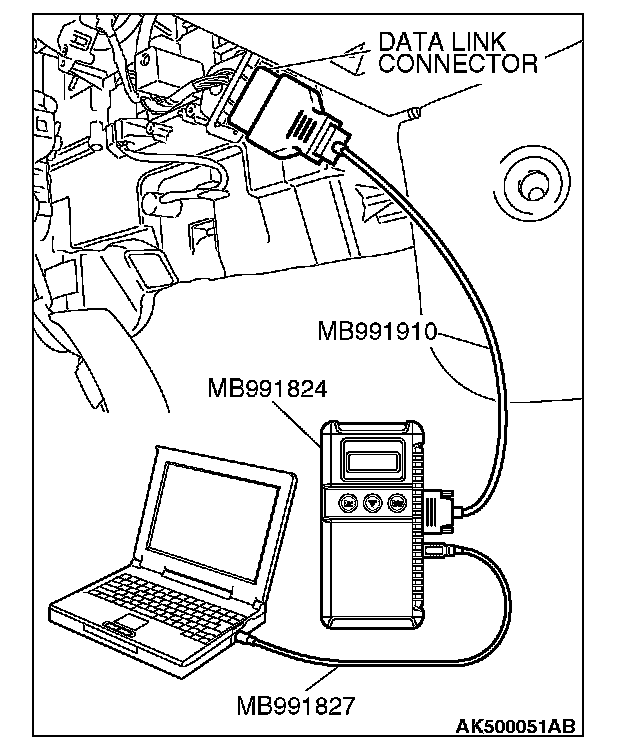 DATA LINK CONNECTOR

MB991910

MB991824

MB991827

AK500051AB