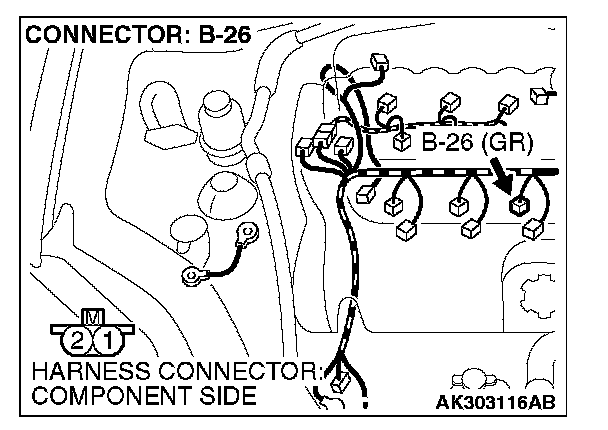 CONNECTOR: B-26

B-26 (GR)

M
2 1

HARNESS CONNECTOR:
COMPONENT SIDE

AK303116AB