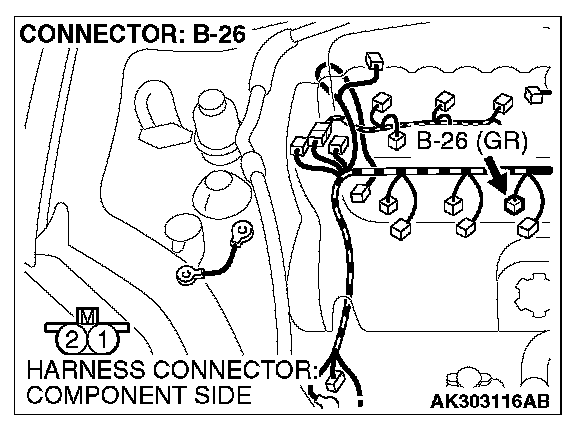 CONNECTOR: B-26

B-26 (GR)

M

2 1

HARNESS CONNECTOR: COMPONENT SIDE

AK303116AB