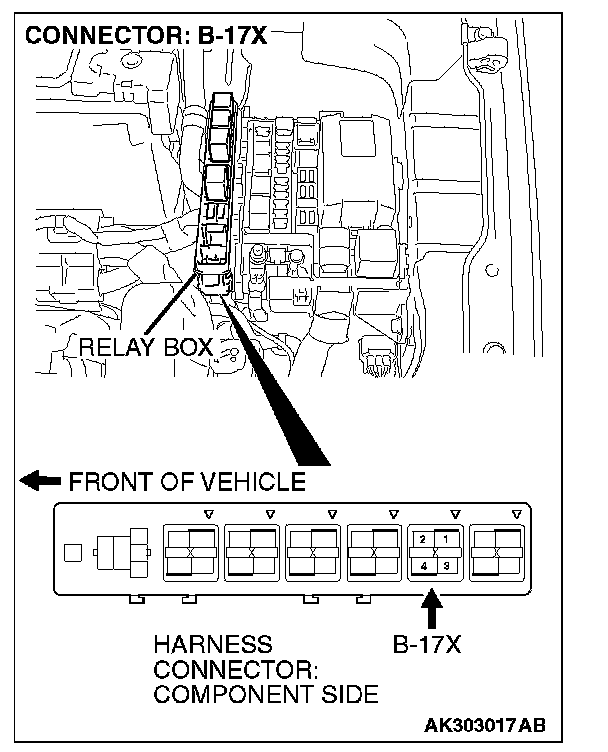 CONNECTOR: B-17X

RELAY BOX

FRONT OF VEHICLE

2 1
4 3

HARNESS CONNECTOR: COMPONENT SIDE

B-17X

AK303017AB