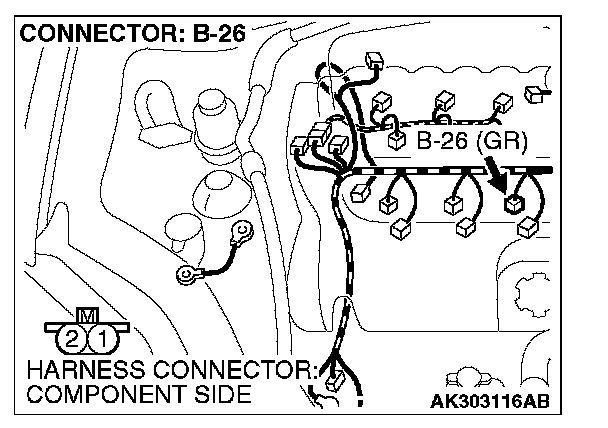 CONNECTOR: B-26

B-26 (GR)

M

2 1

HARNESS CONNECTOR: COMPONENT SIDE

AK303116AB