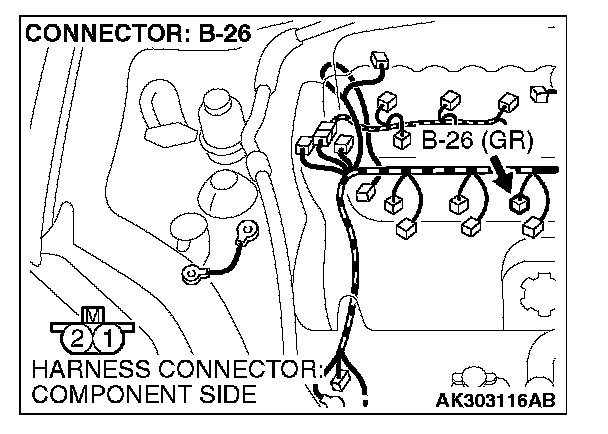 CONNECTOR: B-26

B-26 (GR)

M
2 1

HARNESS CONNECTOR:
COMPONENT SIDE

AK303116AB