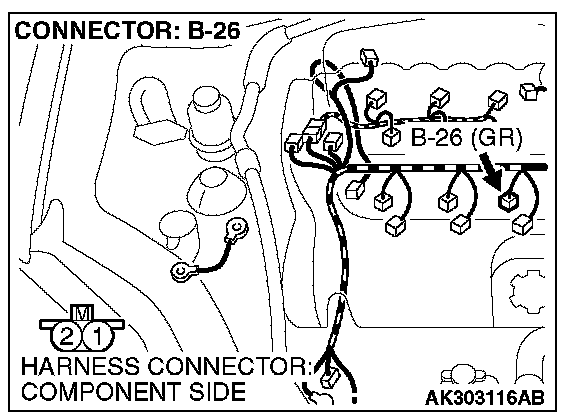 CONNECTOR: B-26

B-26 (GR)

M

2 1

HARNESS CONNECTOR: COMPONENT SIDE

AK303116AB