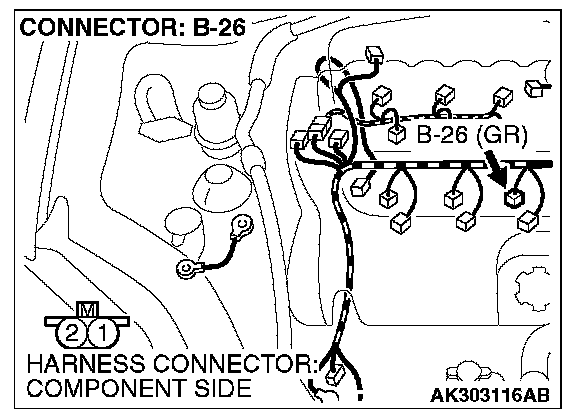 CONNECTOR: B-26

B-26 (GR)

M

2 1

HARNESS CONNECTOR: COMPONENT SIDE

AK303116AB